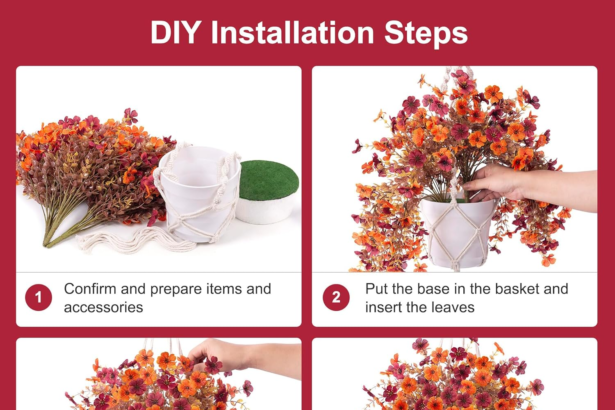 DIY Installation Steps

1 Confirm and prepare items and accessories

2 Put the base in the basket and insert the leaves